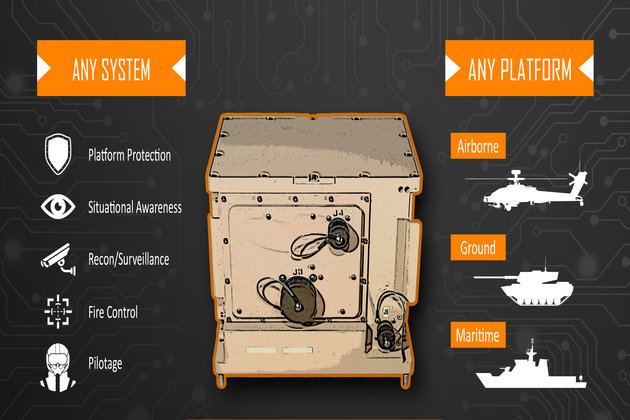 ANY SYSTEM

Platform Protection

Situational Awareness

Recon/Surveillance

Fire Control

Pilotage

J4

J3

ANY PLATFORM

Airborne

Ground

Maritime